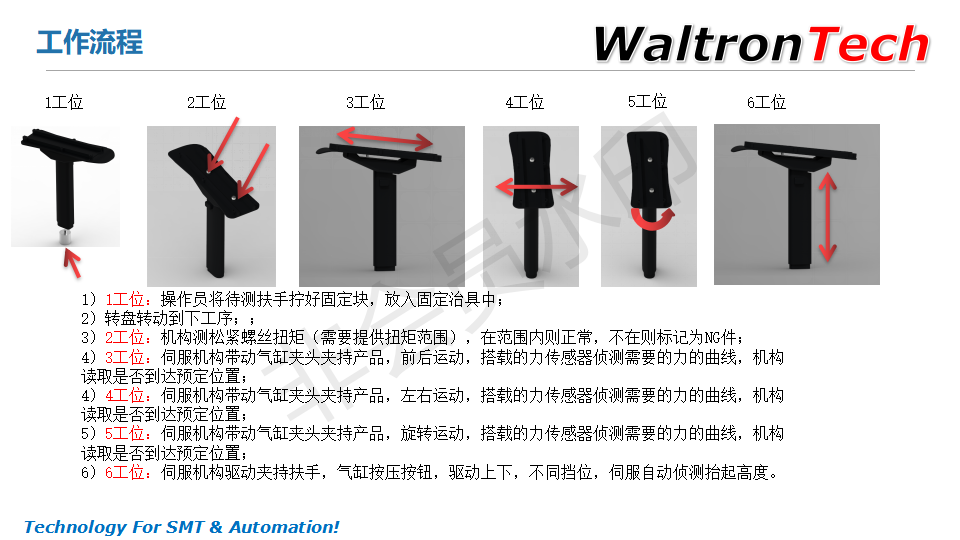 工作流程

WaltronTech

1工位 2工位 3工位 4工位 5工位 6工位

1）1工位：操作员将待测扶手拧好固定块，放入固定治具中；
2）转盘转动到下工序；；
3）2工位：机构测松紧螺丝扭矩（需要提供扭矩范围），在范围内则正常，不在则标记为NG件；
4）3工位：伺服机构带动气缸夹头夹持产品，前后运动，搭载的力传感器侦测需要的力的曲线，机构读取是否到达预定位置；
4）4工位：伺服机构带动气缸夹头夹持产品，左右运动，搭载的力传感器侦测需要的力的曲线，机构读取是否到达预定位置；
5）5工位：伺服机构带动气缸夹头夹持产品，旋转运动，搭载的力传感器侦测需要的力的曲线，机构读取是否到达预定位置；
6）6工位：伺服机构驱动夹持扶手，气缸按压按钮，驱动上下，不同挡位，伺服自动侦测抬起高度。

Technology For SMT & Automation!